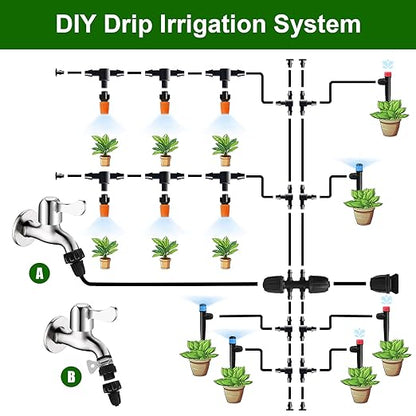 DIY Drip Irrigation System

A

B