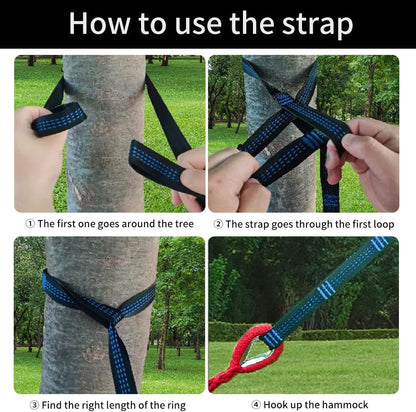 How to use the strap

① The first one goes around the tree

② The strap goes through the first loop

③ Find the right length of the ring

④ Hook up the hammock