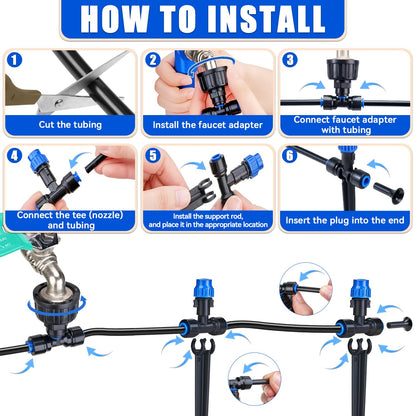 HOW TO INSTALL

1
Cut the tubing

2
Install the faucet adapter

3
Connect faucet adapter with tubing

4
Connect the tee (nozzle) and tubing

5
Install the support rod, and place it in the appropriate location

6
Insert the plug into the end