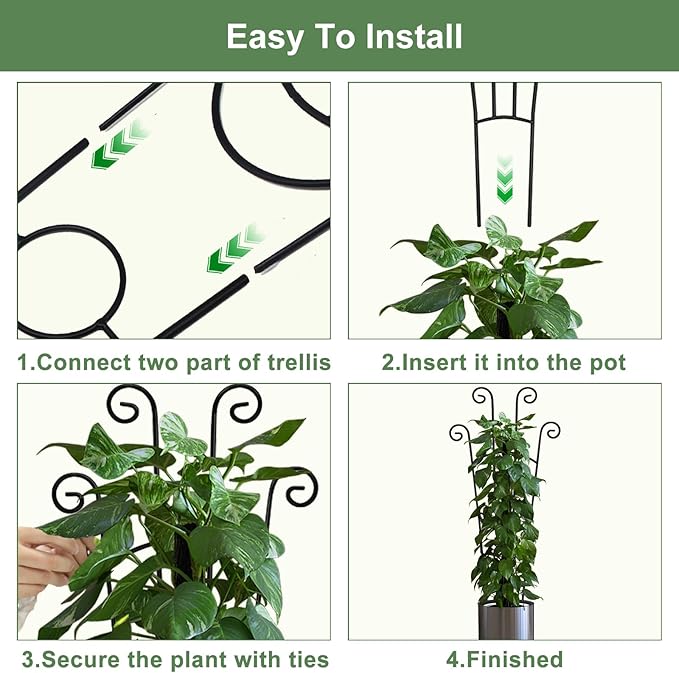 Easy To Install

1.Connect two part of trellis

2.Insert it into the pot

3.Secure the plant with ties

4.Finished