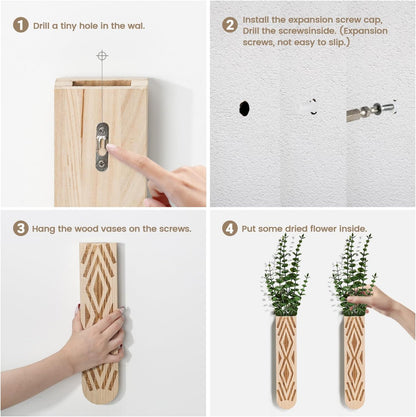 1 Drill a tiny hole in the wal.

2 Install the expansion screw cap, Drill the screwsinside. (Expansion screws, not easy to slip.)

3 Hang the wood vases on the screws.

4 Put some dried flower inside.