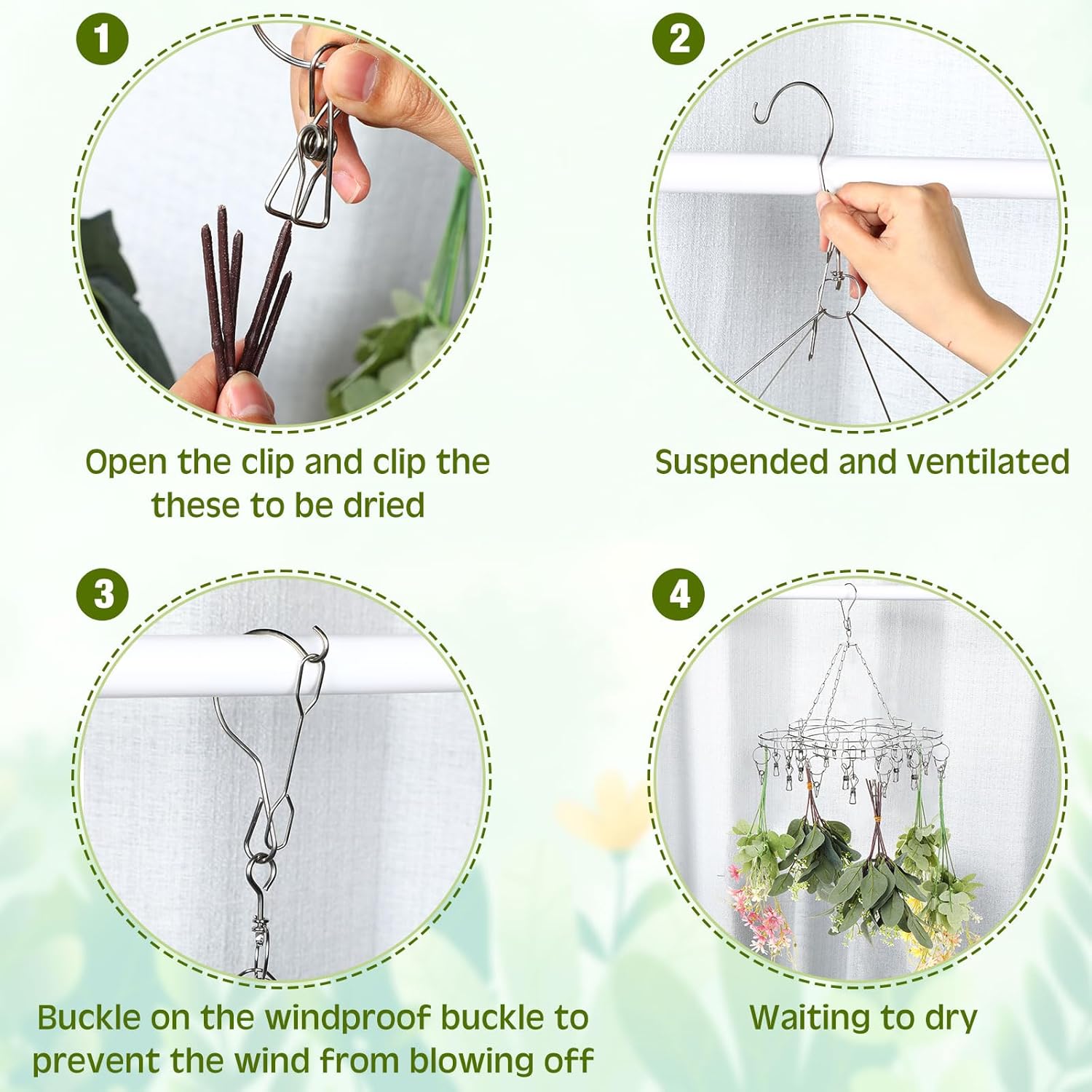 1

Open the clip and clip the these to be dried

2

Suspended and ventilated

3

Buckle on the windproof buckle to prevent the wind from blowing off

4

Waiting to dry