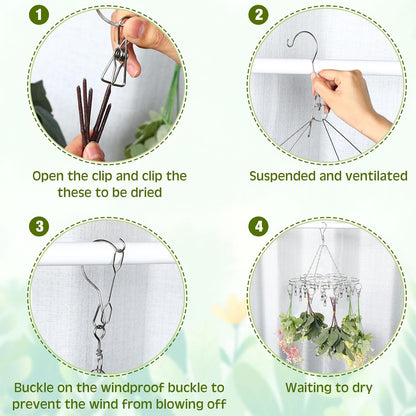 1

Open the clip and clip the these to be dried

2

Suspended and ventilated

3

Buckle on the windproof buckle to prevent the wind from blowing off

4

Waiting to dry