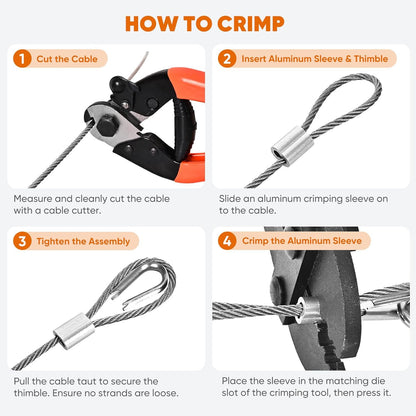 HOW TO CRIMP

1 Cut the Cable

Measure and cleanly cut the cable with a cable cutter.

2 Insert Aluminum Sleeve & Thimble

Slide an aluminum crimping sleeve on to the cable.

3 Tighten the Assembly

Pull the cable taut to secure the thimble. Ensure no strands are loose.

4 Crimp the Aluminum Sleeve

Place the sleeve in the matching die slot of the crimping tool, then press it.