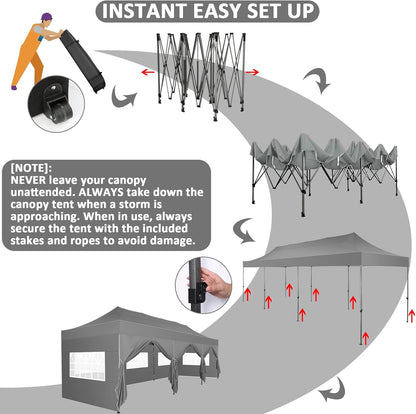 INSTANT EASY SET UP

[NOTE]:
NEVER leave your canopy unattended. ALWAYS take down the canopy tent when a storm is approaching. When in use, always secure the tent with the included stakes and ropes to avoid damage.