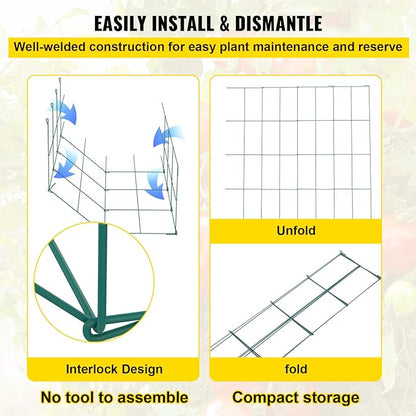 EASILY INSTALL & DISMANTLE

Well-welded construction for easy plant maintenance and reserve

Interlock Design

No tool to assemble

Unfold

fold

Compact storage