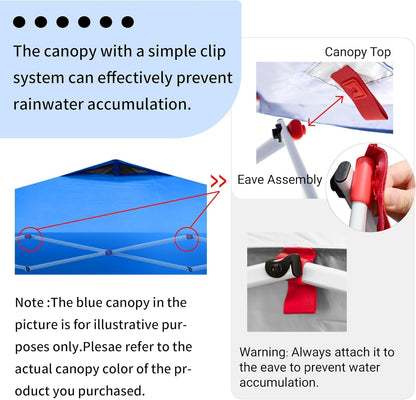 The canopy with a simple clip system can effectively prevent rainwater accumulation.

Canopy Top

Eave Assembly

Note :The blue canopy in the picture is for illustrative purposes only.Plesae refer to the actual canopy color of the product you purchased.

Warning: Always attach it to the eave to prevent water accumulation.