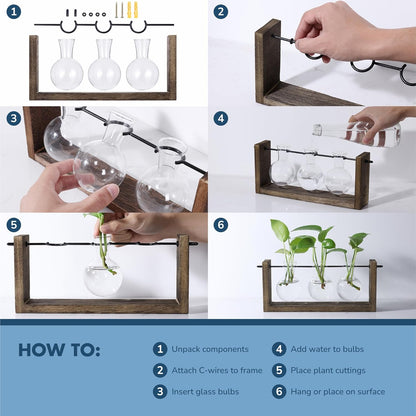 1

2

3

4

5

6

HOW TO:

1 Unpack components
2 Attach C-wires to frame
3 Insert glass bulbs

4 Add water to bulbs
5 Place plant cuttings
6 Hang or place on surface