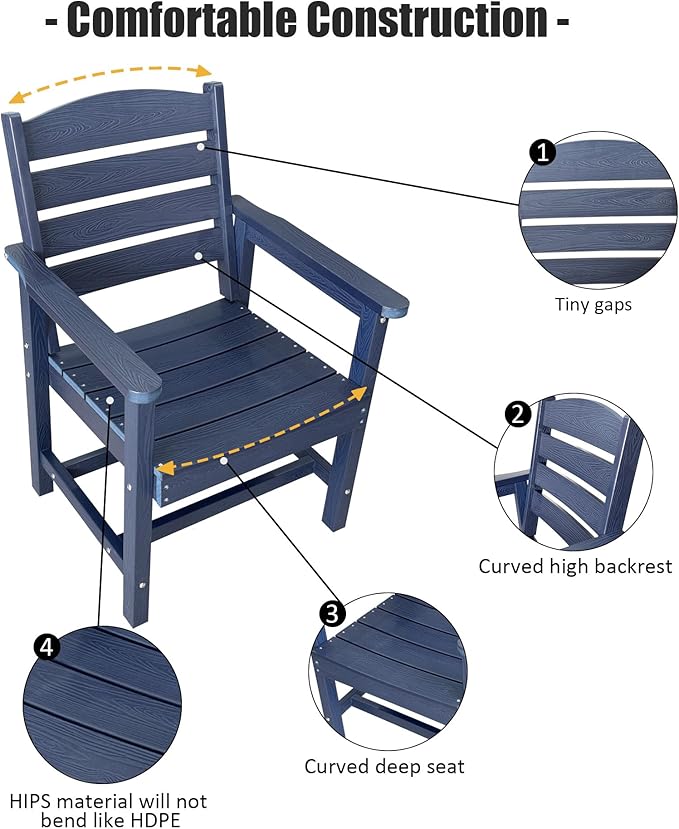 - Comfortable Construction -

1
Tiny gaps

2
Curved high backrest

3
Curved deep seat

4
HIPS material will not bend like HDPE