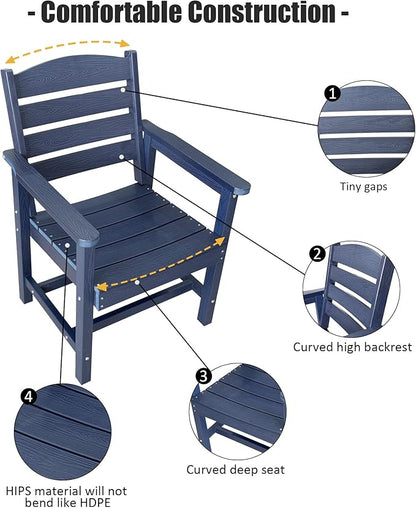 - Comfortable Construction -

1

Tiny gaps

2

Curved high backrest

3

Curved deep seat

4

HIPS material will not bend like HDPE