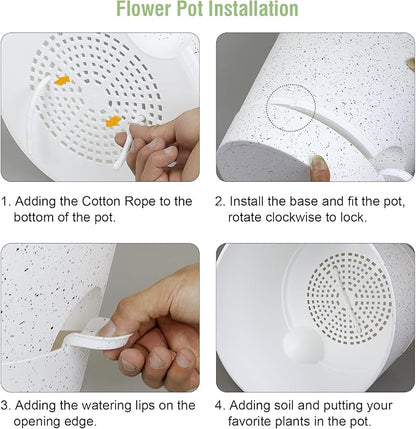 Flower Pot Installation

1. Adding the Cotton Rope to the bottom of the pot.

2. Install the base and fit the pot, rotate clockwise to lock.

3. Adding the watering lips on the opening edge.

4. Adding soil and putting your favorite plants in the pot.