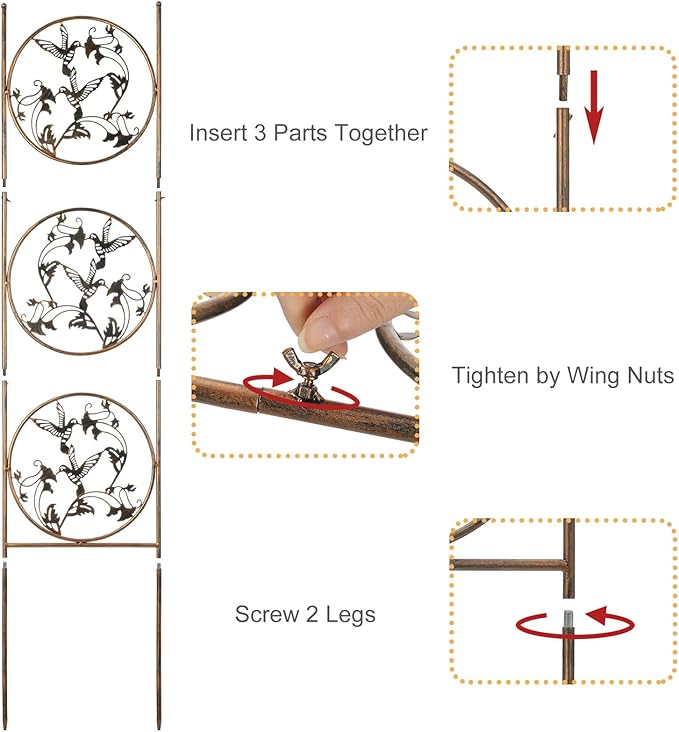 Insert 3 Parts Together

Tighten by Wing Nuts

Screw 2 Legs