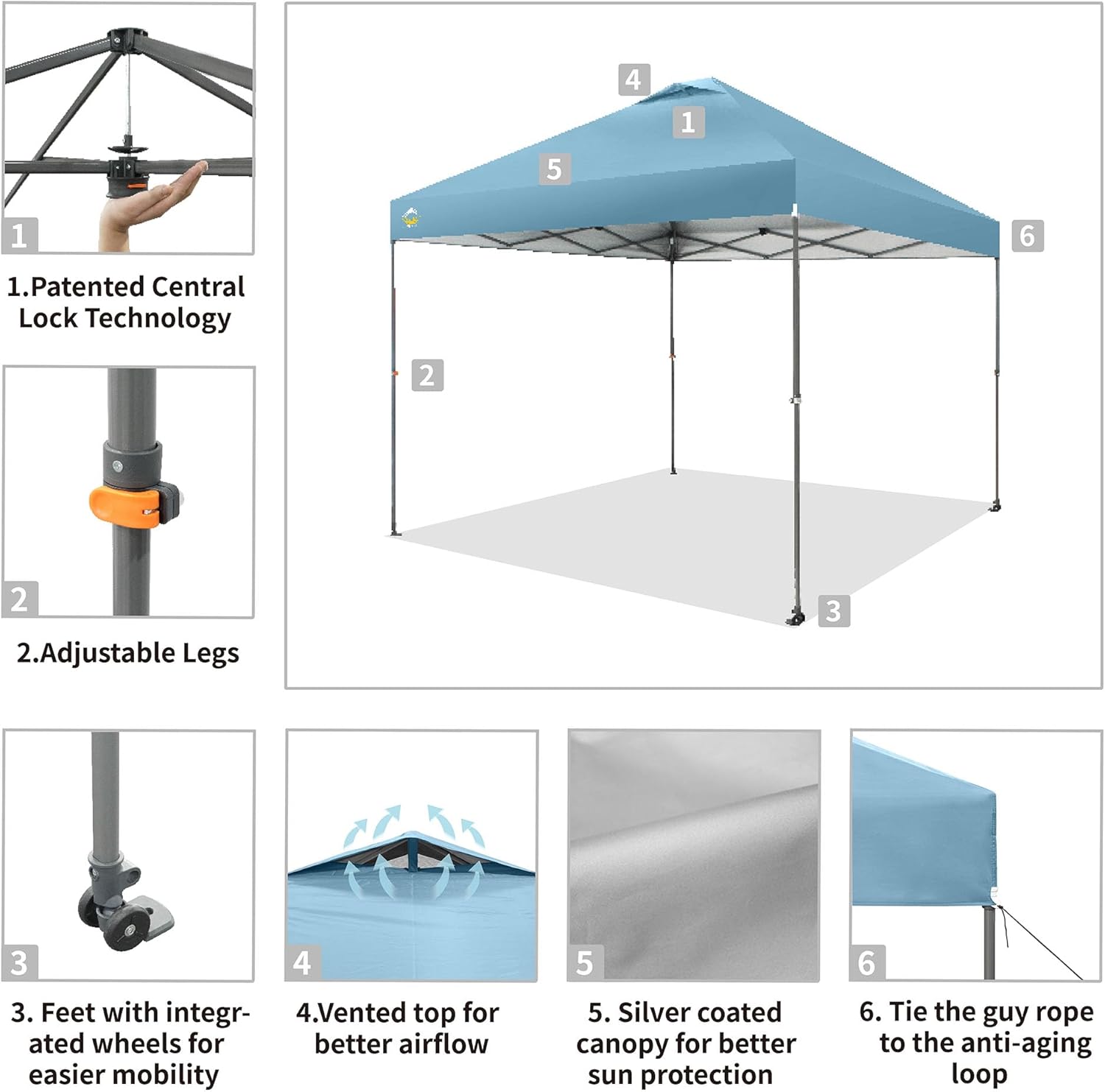 1

1.Patented Central Lock Technology

2

2.Adjustable Legs

4

1

5

6

2

3

3

3. Feet with integrated wheels for easier mobility

4

4.Vented top for better airflow

5

5. Silver coated canopy for better sun protection

6

6. Tie the guy rope to the anti-aging loop