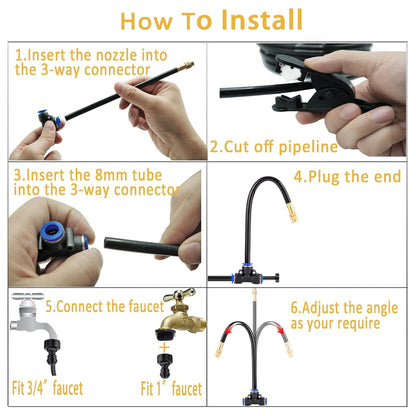 How To Install

1.Insert the nozzle into the 3-way connector

2.Cut off pipeline

3.Insert the 8mm tube into the 3-way connector

4.Plug the end

5.Connect the faucet

+

Fit 3/4" faucet

Fit 1" faucet

6.Adjust the angle as your require