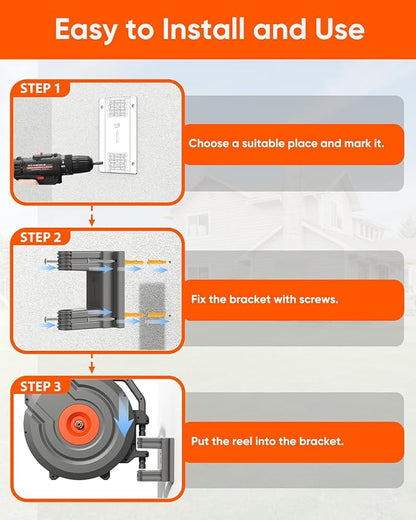 Easy to Install and Use

STEP 1

Choose a suitable place and mark it.

STEP 2

Fix the bracket with screws.

STEP 3

Put the reel into the bracket.