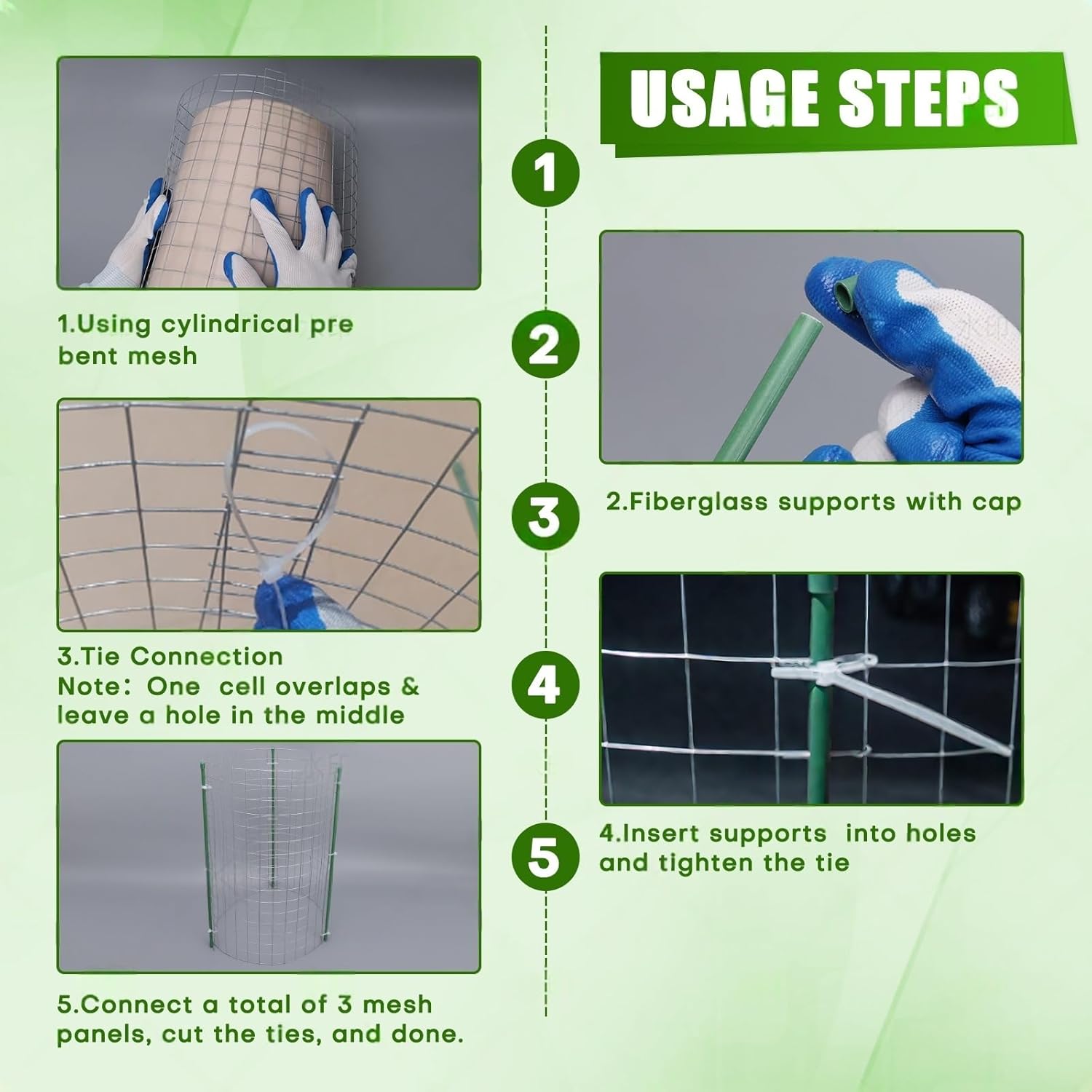 USAGE STEPS

1

2

3

4

5

1.Using cylindrical pre bent mesh

2.Fiberglass supports with cap

3.Tie Connection
Note: One cell overlaps & leave a hole in the middle

4.Insert supports into holes and tighten the tie

5.Connect a total of 3 mesh panels, cut the ties, and done.