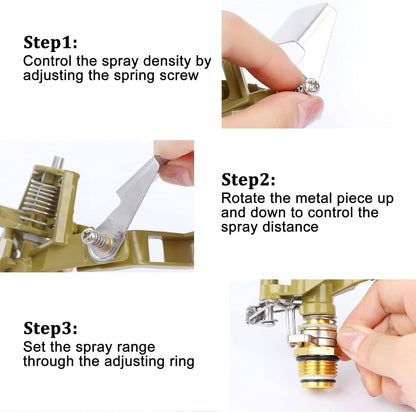 Step1:
Control the spray density by adjusting the spring screw

Step2:
Rotate the metal piece up and down to control the spray distance

Step3:
Set the spray range through the adjusting ring