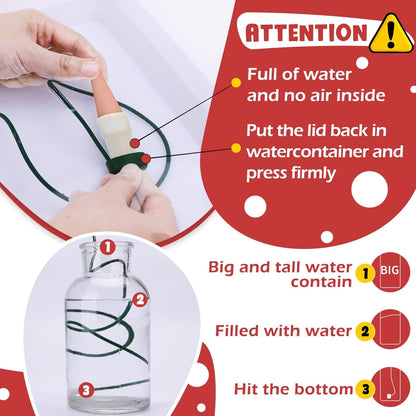 ATTENTION

Full of water and no air inside

Put the lid back in watercontainer and press firmly

1
2
3

Big and tall water contain 1 BIG

Filled with water 2

Hit the bottom 3