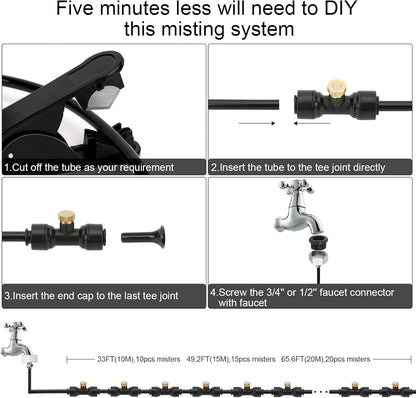 Five minutes less will need to DIY this misting system

1.Cut off the tube as your requirement

2.Insert the tube to the tee joint directly

3.Insert the end cap to the last tee joint

4.Screw the 3/4" or 1/2" faucet connector with faucet

33FT(10M),10pcs misters 49.2FT(15M),15pcs misters 65.6FT(20M),20pcs misters