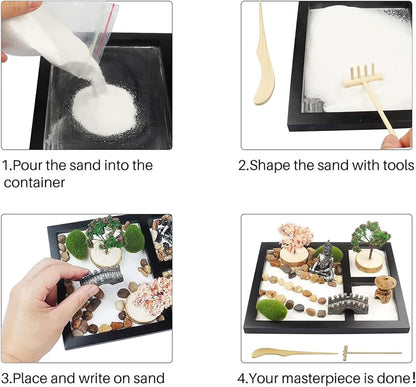 1.Pour the sand into the container

2.Shape the sand with tools

3.Place and write on sand

4.Your masterpiece is done!