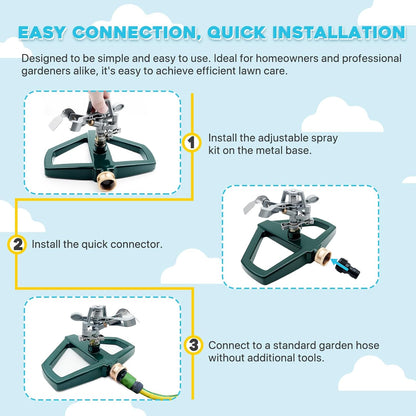 EASY CONNECTION, QUICK INSTALLATION

Designed to be simple and easy to use. Ideal for homeowners and professional gardeners alike, it's easy to achieve efficient lawn care.

1 Install the adjustable spray kit on the metal base.

2 Install the quick connector.

3 Connect to a standard garden hose without additional tools.