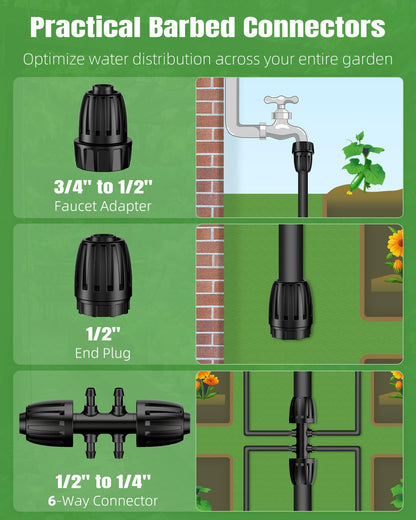 Practical Barbed Connectors

Optimize water distribution across your entire garden

3/4" to 1/2"
Faucet Adapter

1/2"
End Plug

1/2" to 1/4"
6-Way Connector