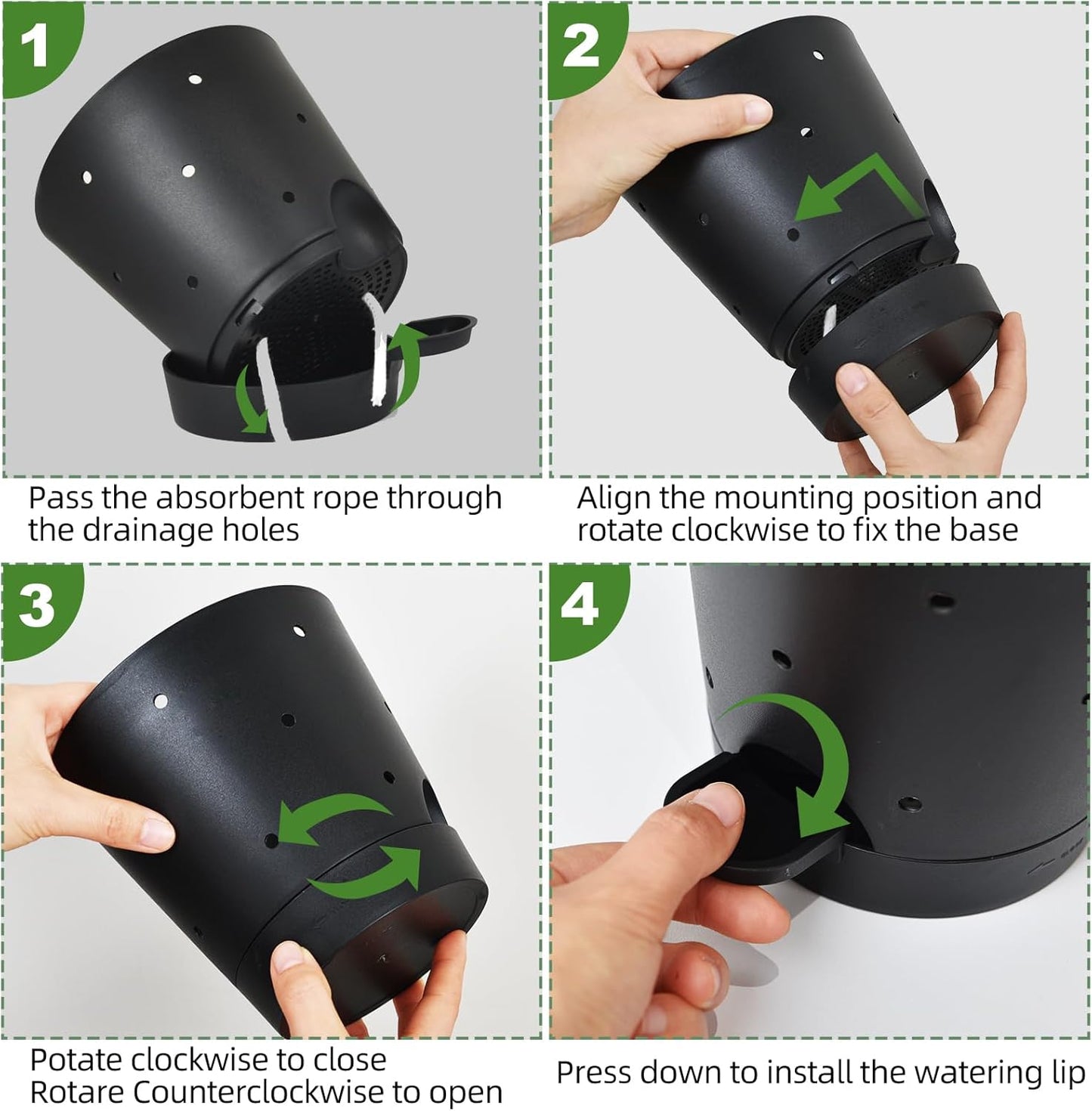 1

Pass the absorbent rope through the drainage holes

2

Align the mounting position and rotate clockwise to fix the base

3

Potate clockwise to close
Rotare Counterclockwise to open

4

Press down to install the watering lip