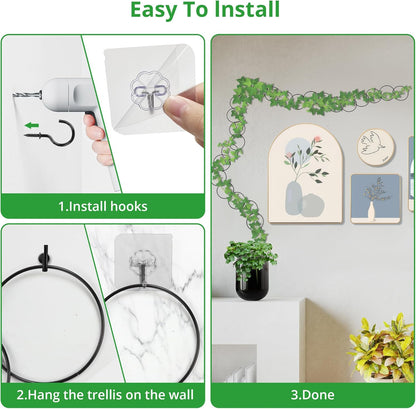 Easy To Install

1.Install hooks

2.Hang the trellis on the wall

3.Done