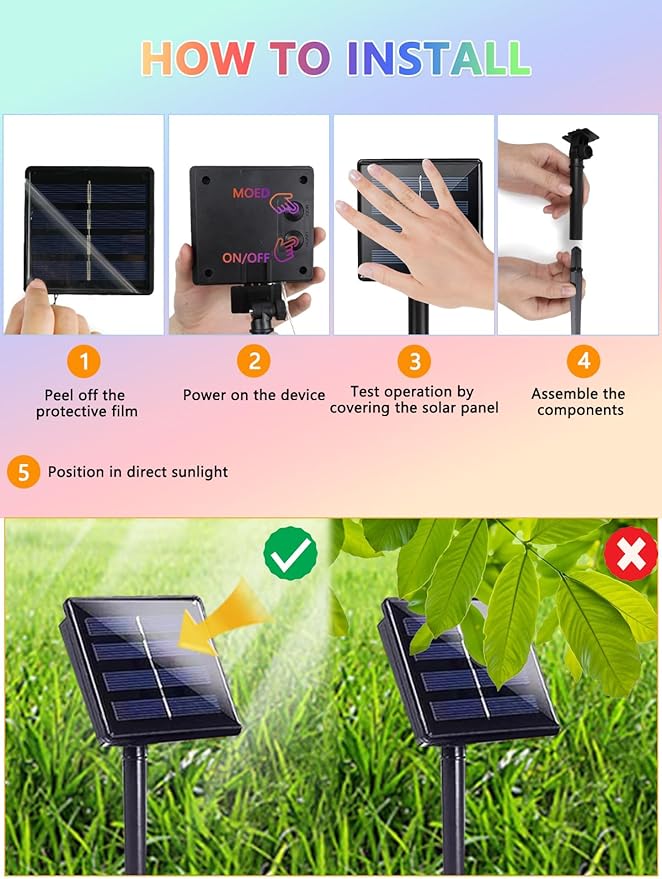 HOW TO INSTALL

MOED

ON/OFF

1
Peel off the protective film

2
Power on the device

3
Test operation by covering the solar panel

4
Assemble the components

5 Position in direct sunlight