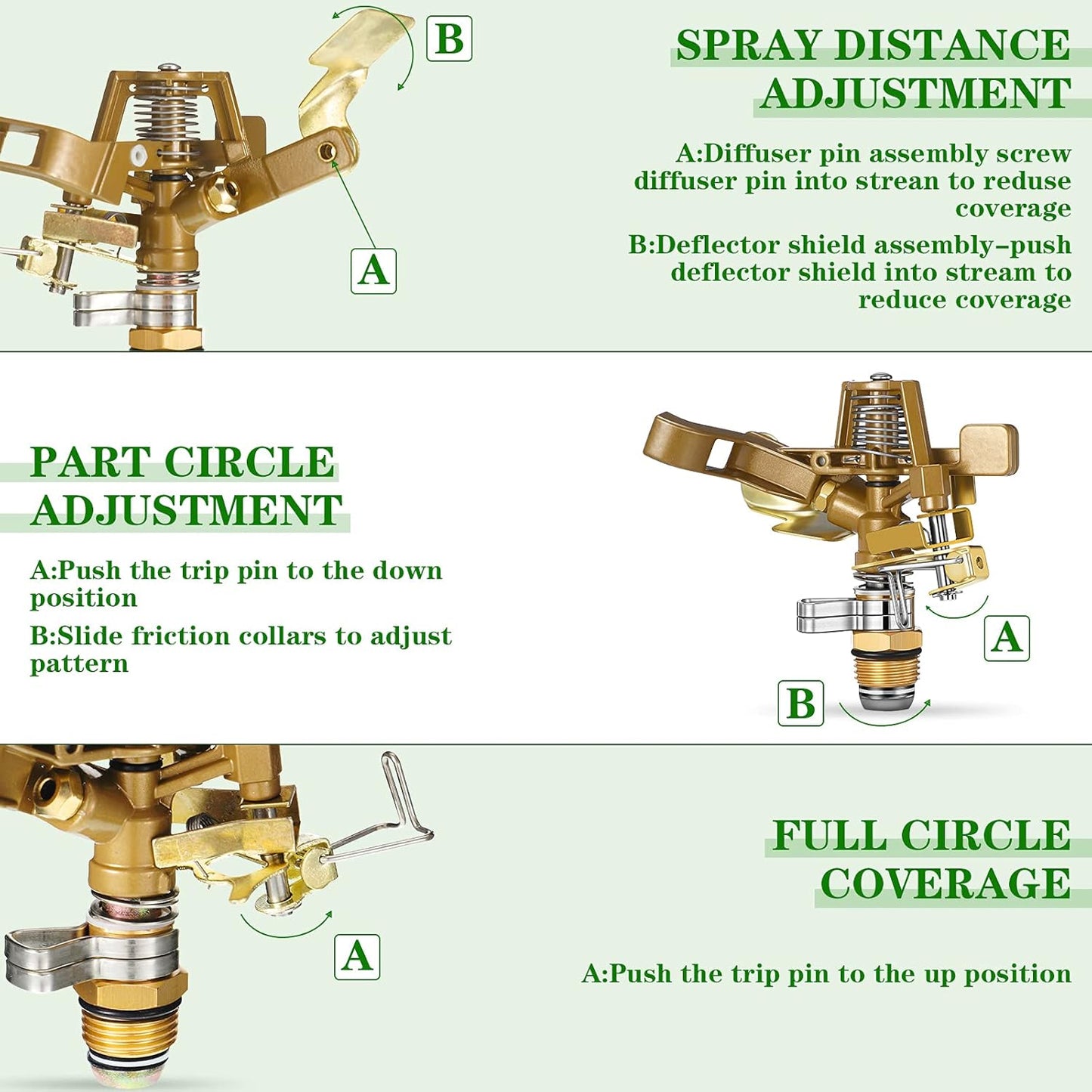 B

A

SPRAY DISTANCE ADJUSTMENT

A:Diffuser pin assembly screw diffuser pin into strean to reduse coverage

B:Deflector shield assembly–push deflector shield into stream to reduce coverage

PART CIRCLE ADJUSTMENT

A:Push the trip pin to the down position

B:Slide friction collars to adjust pattern

A

B

A

FULL CIRCLE COVERAGE

A:Push the trip pin to the up position