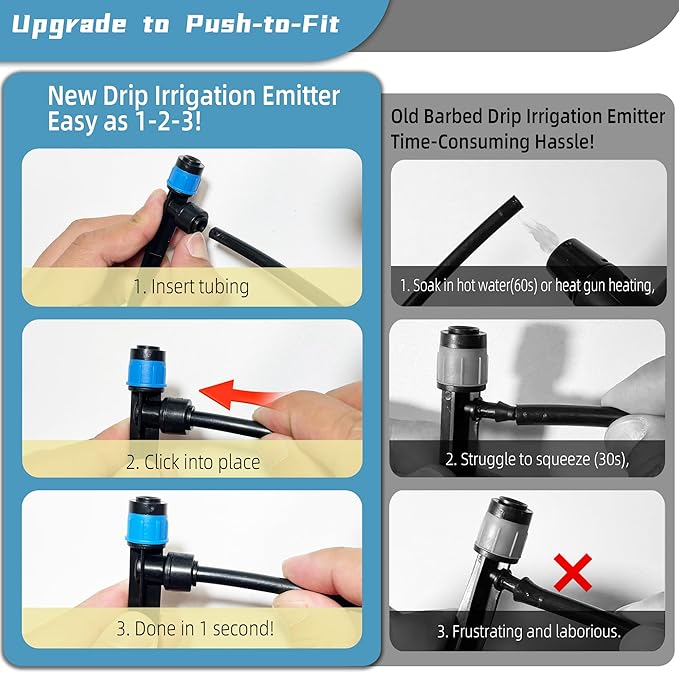 Upgrade to Push-to-Fit

New Drip Irrigation Emitter
Easy as 1-2-3!

1. Insert tubing

2. Click into place

3. Done in 1 second!

Old Barbed Drip Irrigation Emitter
Time-Consuming Hassle!

1. Soak in hot water(60s) or heat gun heating,

2. Struggle to squeeze (30s),

3. Frustrating and laborious.