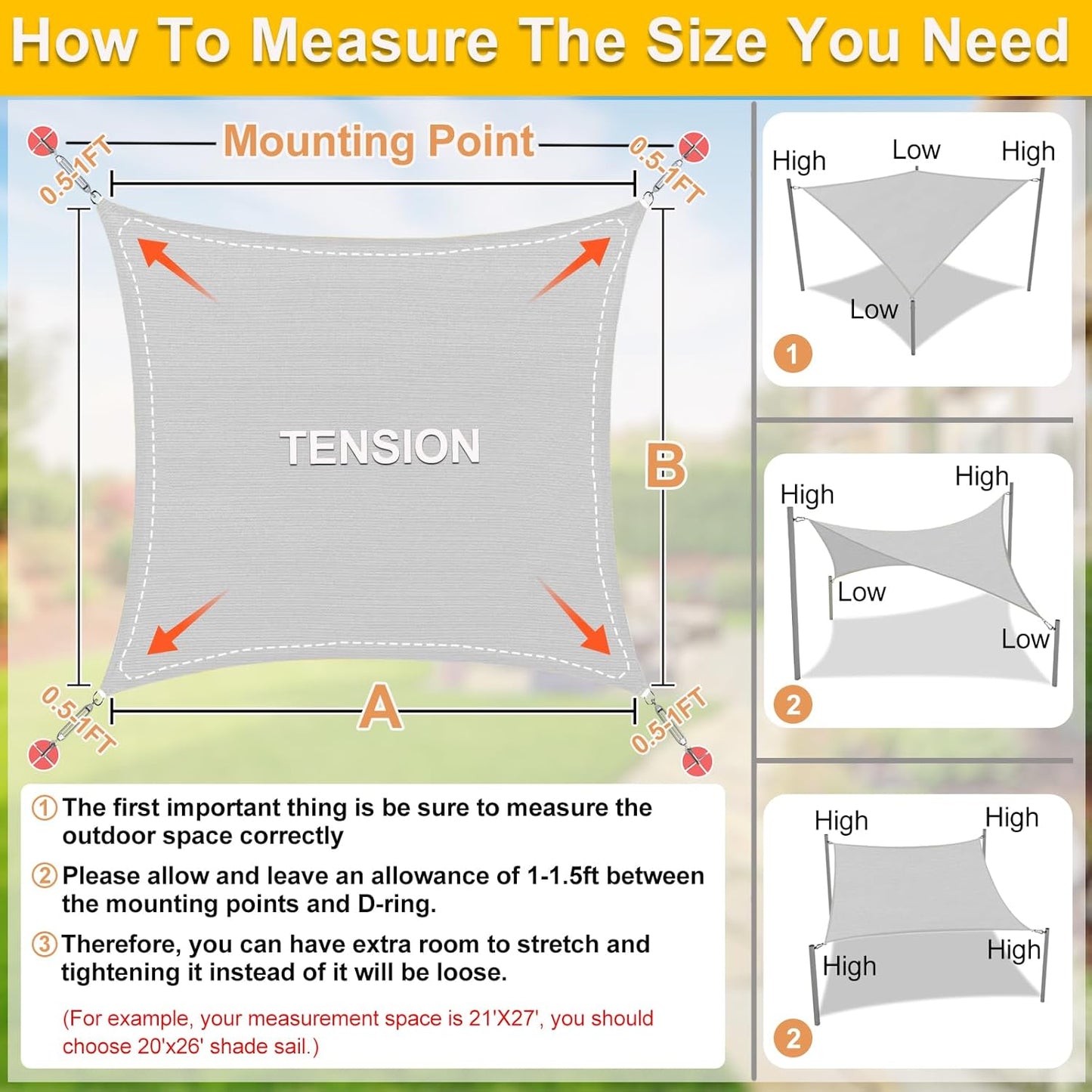 How To Measure The Size You Need

Mounting Point

0.5-1FT

0.5-1FT

TENSION

B

A

0.5-1FT

0.5-1FT

① The first important thing is be sure to measure the outdoor space correctly

② Please allow and leave an allowance of 1-1.5ft between the mounting points and D-ring.

③ Therefore, you can have extra room to stretch and tightening it instead of it will be loose.

(For example, your measurement space is 21'X27', you should choose 20'x26' shade sail.)

High
Low
High
Low
1

High
High
Low
Low
2

High
High
High
High
2