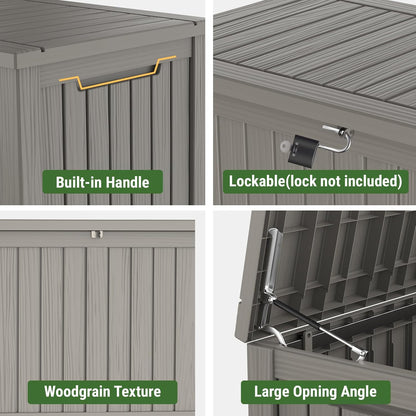 Built-in Handle

Lockable(lock not included)

Woodgrain Texture

Large Opning Angle