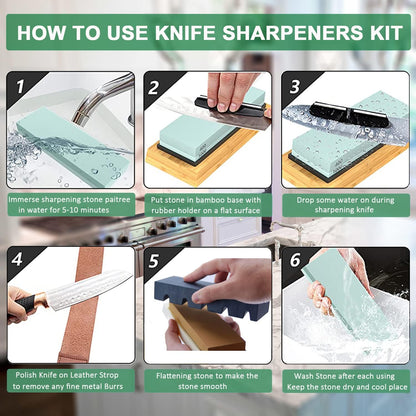 HOW TO USE KNIFE SHARPENERS KIT

1

Immerse sharpening stone paitree in water for 5-10 minutes

2

Put stone in bamboo base with rubber holder on a flat surface

3

Drop some water on during sharpening knife

4

Polish Knife on Leather Strop to remove any fine metal Burrs

5

Flattening stone to make the stone smooth

6

Wash Stone after each using Keep the stone dry and cool place