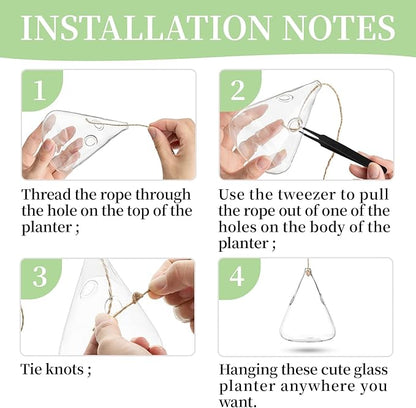 INSTALLATION NOTES

1

Thread the rope through the hole on the top of the planter ;

2

Use the tweezer to pull the rope out of one of the holes on the body of the planter ;

3

Tie knots ;

4

Hanging these cute glass planter anywhere you want.