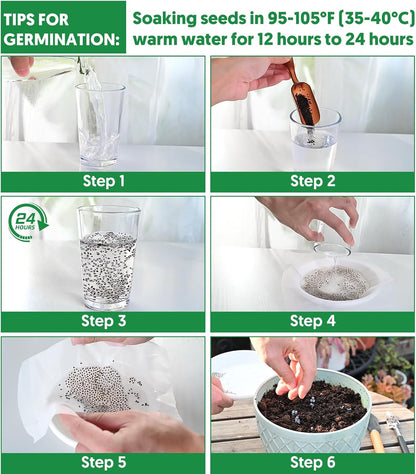 TIPS FOR GERMINATION:

Soaking seeds in 95-105°F (35-40°C) warm water for 12 hours to 24 hours

Step 1

Step 2

24 HOURS

Step 3

Step 4

Step 5

Step 6