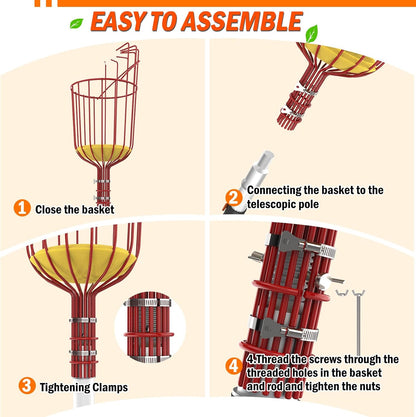 EASY TO ASSEMBLE

1 Close the basket

2 Connecting the basket to the telescopic pole

3 Tightening Clamps

4 4.Thread the screws through the threaded holes in the basket and rod and tighten the nuts