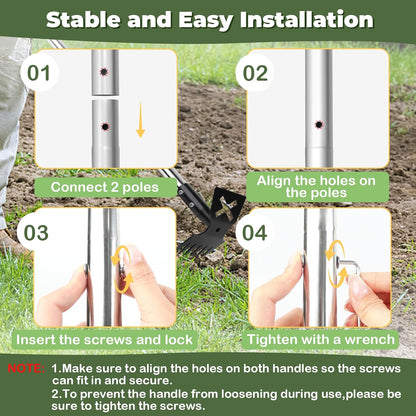 Stable and Easy Installation

01

Connect 2 poles

02

Align the holes on the poles

03

Insert the screws and lock

04

Tighten with a wrench

NOTE: 1.Make sure to align the holes on both handles so the screws can fit in and secure.
2.To prevent the handle from loosening during use,please be sure to tighten the screws.