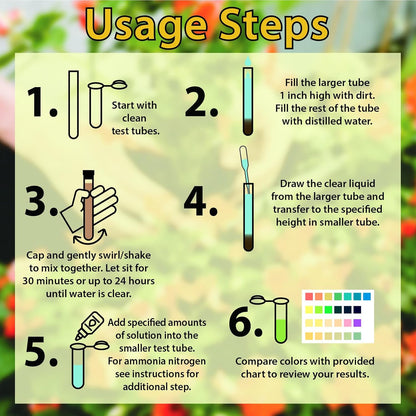 Usage Steps

1. Start with clean test tubes.

2. Fill the larger tube 1 inch high with dirt. Fill the rest of the tube with distilled water.

3. Cap and gently swirl/shake to mix together. Let sit for 30 minutes or up to 24 hours until water is clear.

4. Draw the clear liquid from the larger tube and transfer to the specified height in smaller tube.

5. Add specified amounts of solution into the smaller test tube. For ammonia nitrogen see instructions for additional step.

6. Compare colors with provided chart to review your results.