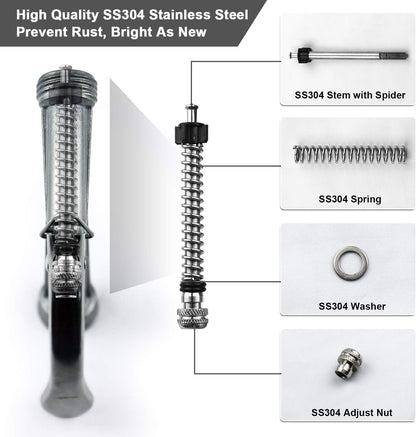 High Quality SS304 Stainless Steel
Prevent Rust, Bright As New

SS304 Stem with Spider

SS304 Spring

SS304 Washer

SS304 Adjust Nut