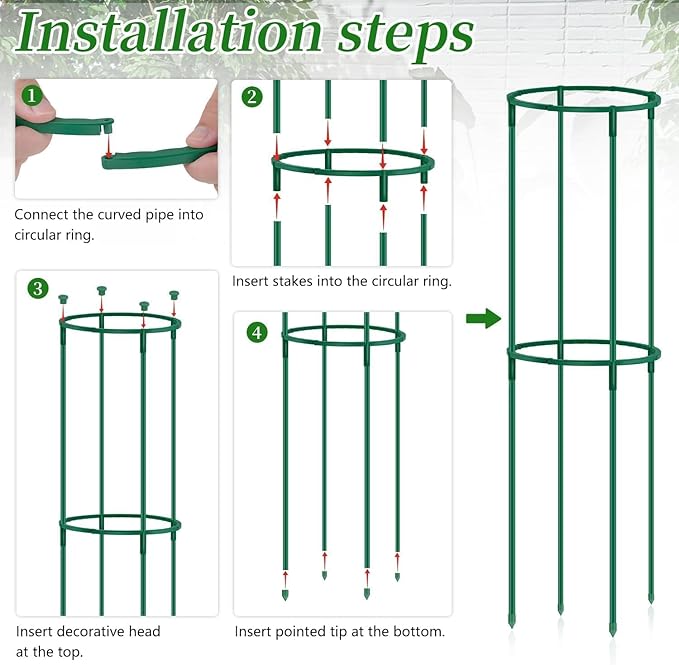 Installation steps

1

Connect the curved pipe into circular ring.

2

Insert stakes into the circular ring.

3

Insert decorative head at the top.

4

Insert pointed tip at the bottom.