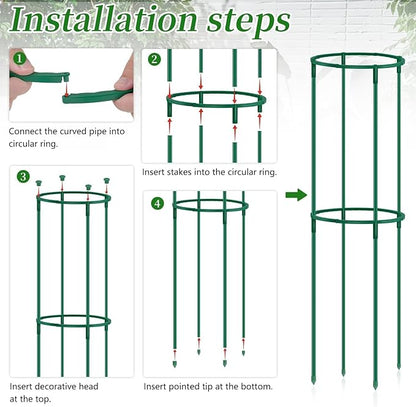 Installation steps

1

Connect the curved pipe into circular ring.

2

Insert stakes into the circular ring.

3

Insert decorative head at the top.

4

Insert pointed tip at the bottom.