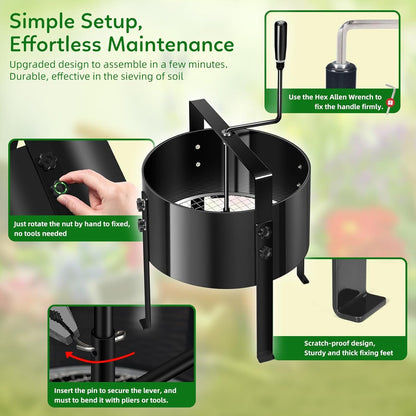 Simple Setup, Effortless Maintenance

Upgraded design to assemble in a few minutes. Durable, effective in the sieving of soil

Use the Hex Allen Wrench to fix the handle firmly.

Just rotate the nut by hand to fixed, no tools needed

Scratch-proof design, Sturdy and thick fixing feet

Insert the pin to secure the lever, and must to bend it with pliers or tools.