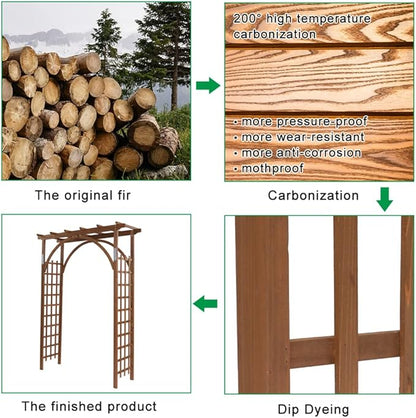 The original fir

200° high temperature carbonization

• more pressure-proof
• more wear-resistant
• more anti-corrosion
• mothproof

Carbonization

Dip Dyeing

The finished product