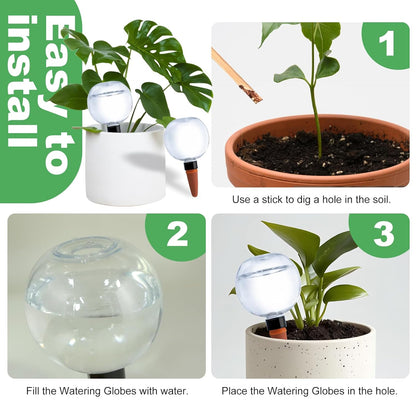 Easy to install

1

Use a stick to dig a hole in the soil.

2

Fill the Watering Globes with water.

3

Place the Watering Globes in the hole.