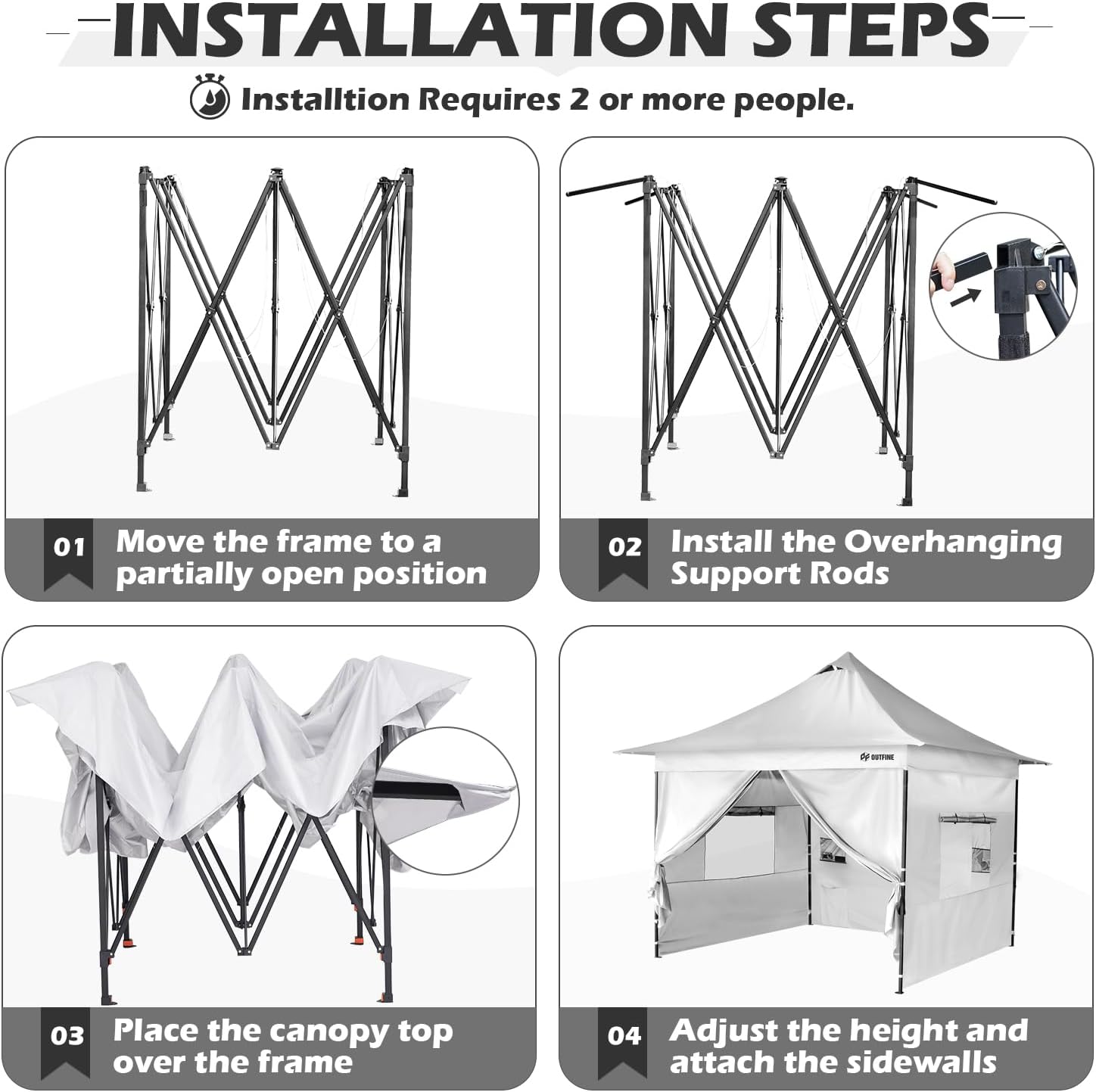 INSTALLATION STEPS

Installtion Requires 2 or more people.

01 Move the frame to a partially open position

02 Install the Overhanging Support Rods

03 Place the canopy top over the frame

OUTFINE

04 Adjust the height and attach the sidewalls