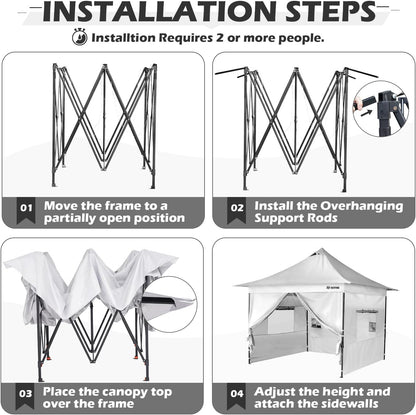 INSTALLATION STEPS

Installtion Requires 2 or more people.

01 Move the frame to a partially open position

02 Install the Overhanging Support Rods

03 Place the canopy top over the frame

04 Adjust the height and attach the sidewalls