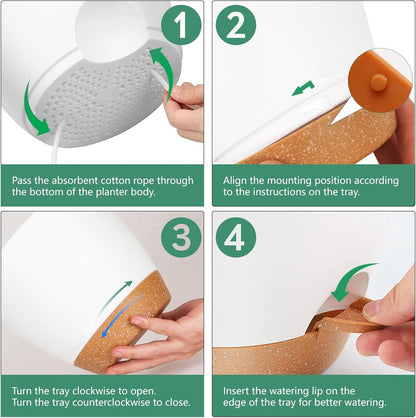 1

Pass the absorbent cotton rope through the bottom of the planter body.

2

Align the mounting position according to the instructions on the tray.

3

Turn the tray clockwise to open.
Turn the tray counterclockwise to close.

4

Insert the watering lip on the edge of the tray for better watering.