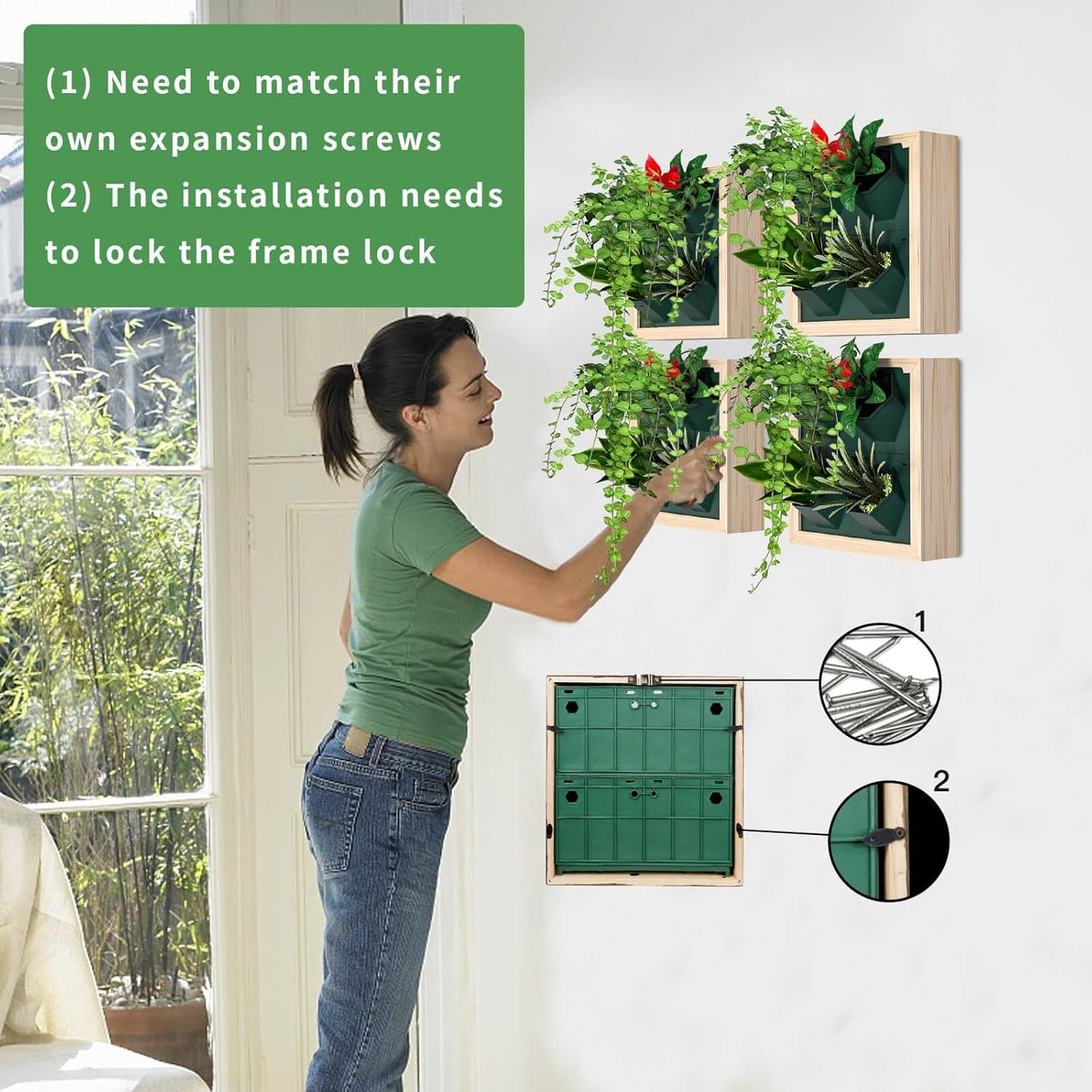 (1) Need to match their own expansion screws
(2) The installation needs to lock the frame lock

1

2