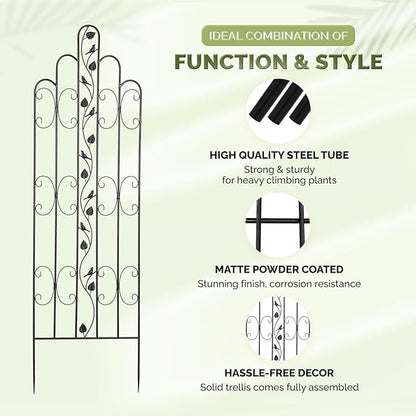 IDEAL COMBINATION OF
FUNCTION & STYLE

HIGH QUALITY STEEL TUBE
Strong & sturdy for heavy climbing plants

MATTE POWDER COATED
Stunning finish, corrosion resistance

HASSLE-FREE DECOR
Solid trellis comes fully assembled